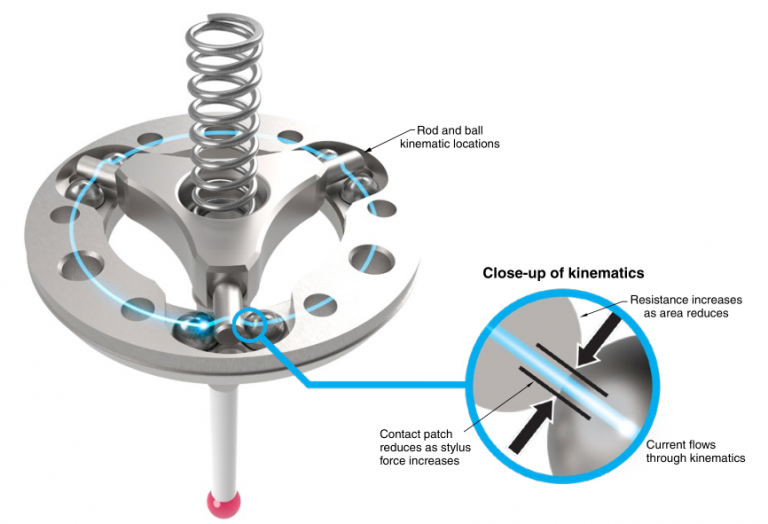 Rod and ball kinematic locations

Close-up of kinematics

Resistance increases as area reduces

Contact patch reduces as stylus force increases

Current flows through kinematics